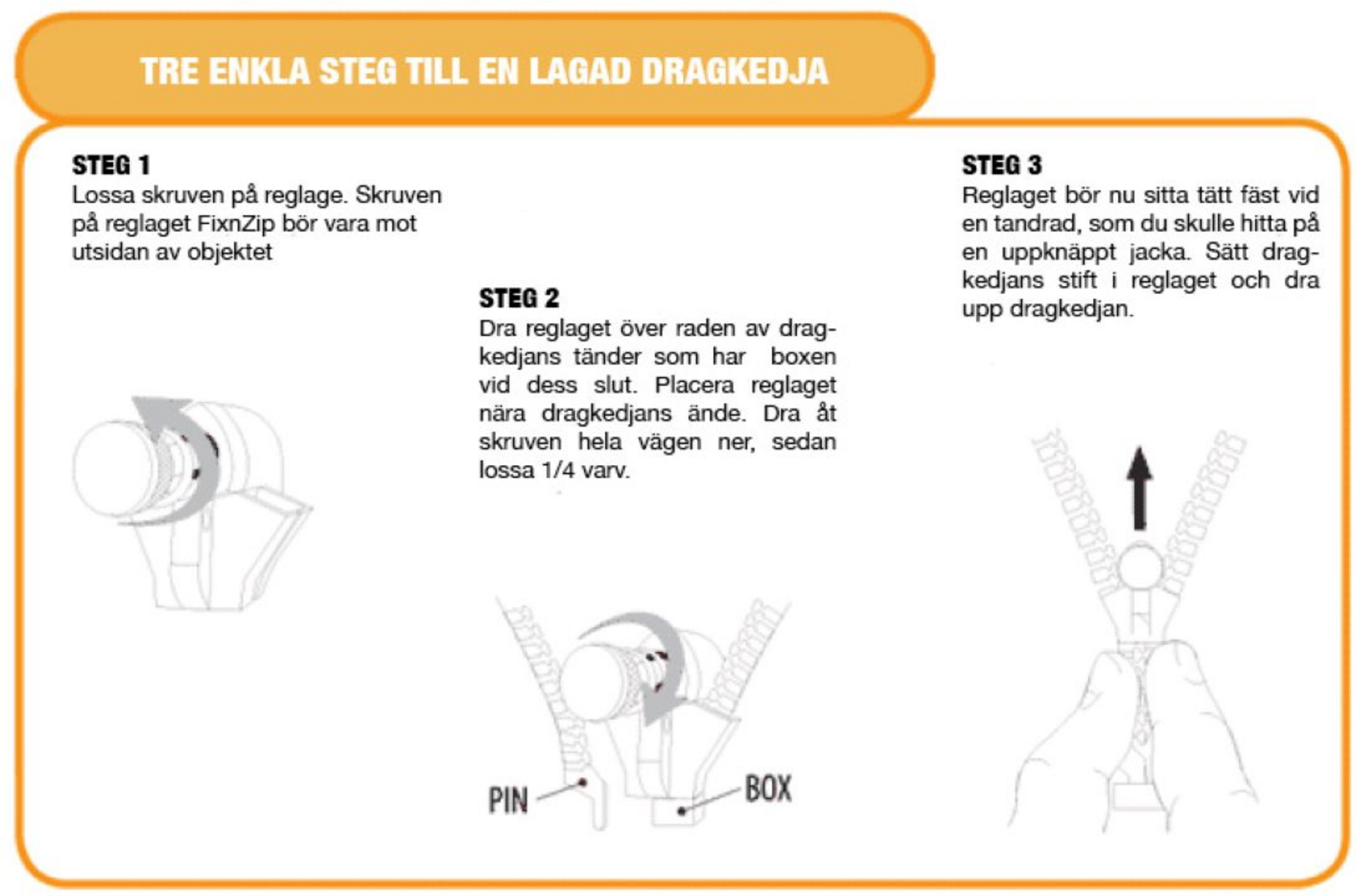 TRE ENKLA STEG TILL EN LAGAD DRAGKEDJA

STEG 1
Lossa skruven på reglage. Skruven på reglaget FixnZip bör vara mot utsidan av objektet

STEG 2
Dra reglaget över raden av dragkedjans tänder som har boxen vid dess slut. Placera reglaget nära dragkedjans ände. Dra åt skruven hela vägen ner, sedan lossa 1/4 varv.

PIN

BOX

STEG 3
Reglaget bör nu sitta tätt fäst vid en tandrad, som du skulle hitta på en uppknäppt jacka. Sätt dragkedjans stift i reglaget och dra upp dragkedjan.