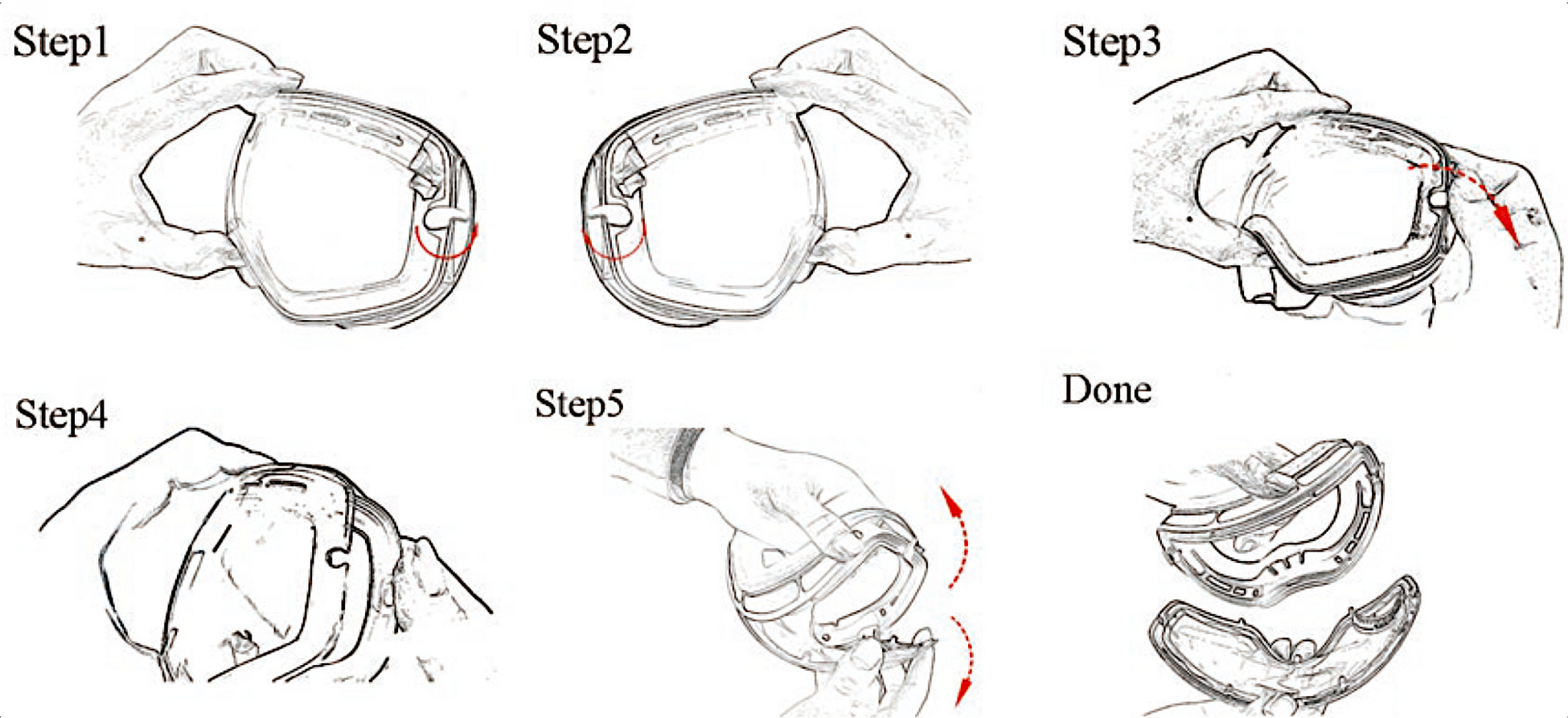 Step1

Step2

Step3

Step4

Step5

Done