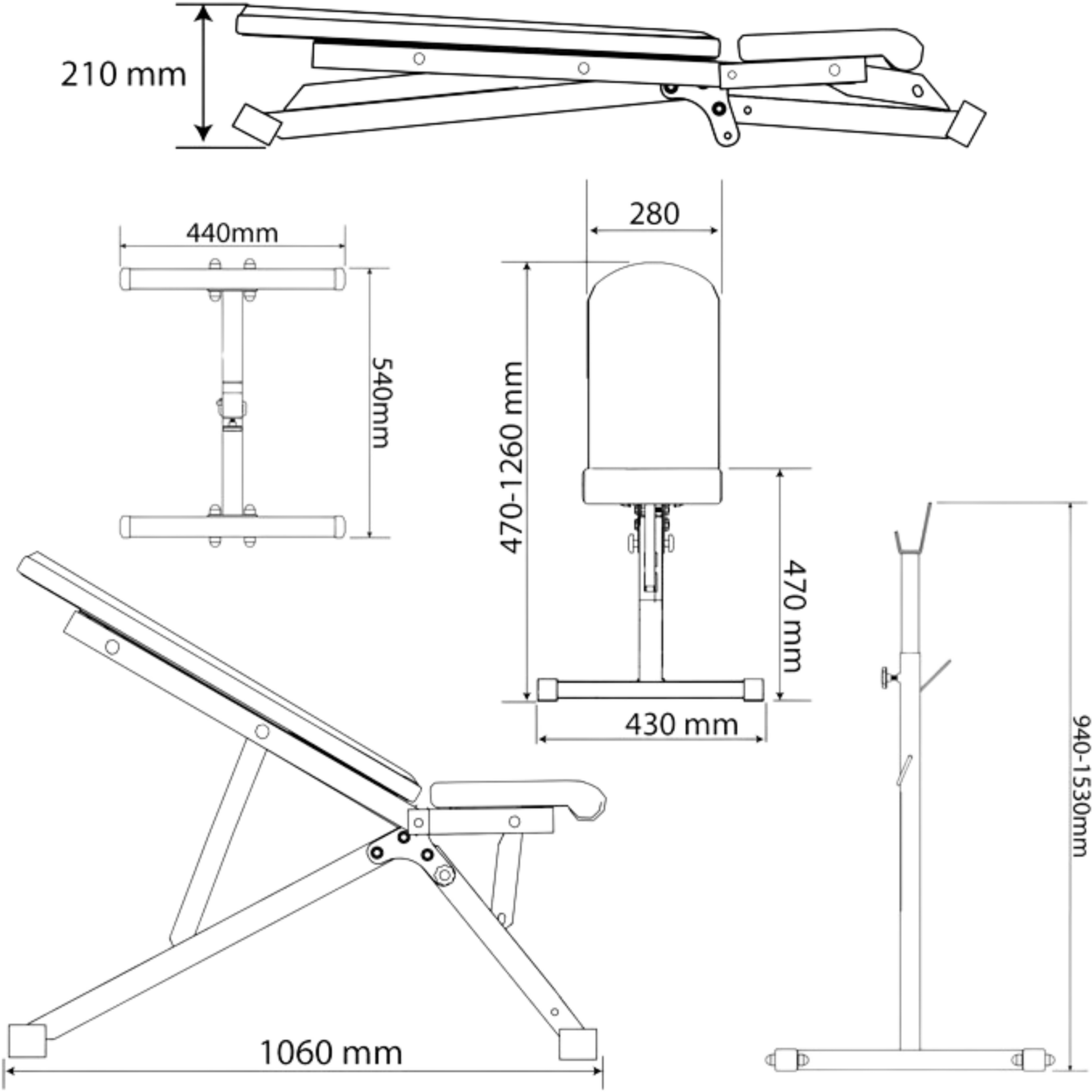 210 mm

440mm

540mm

280

470-1260 mm

470 mm

430 mm

940-1530mm

1060 mm