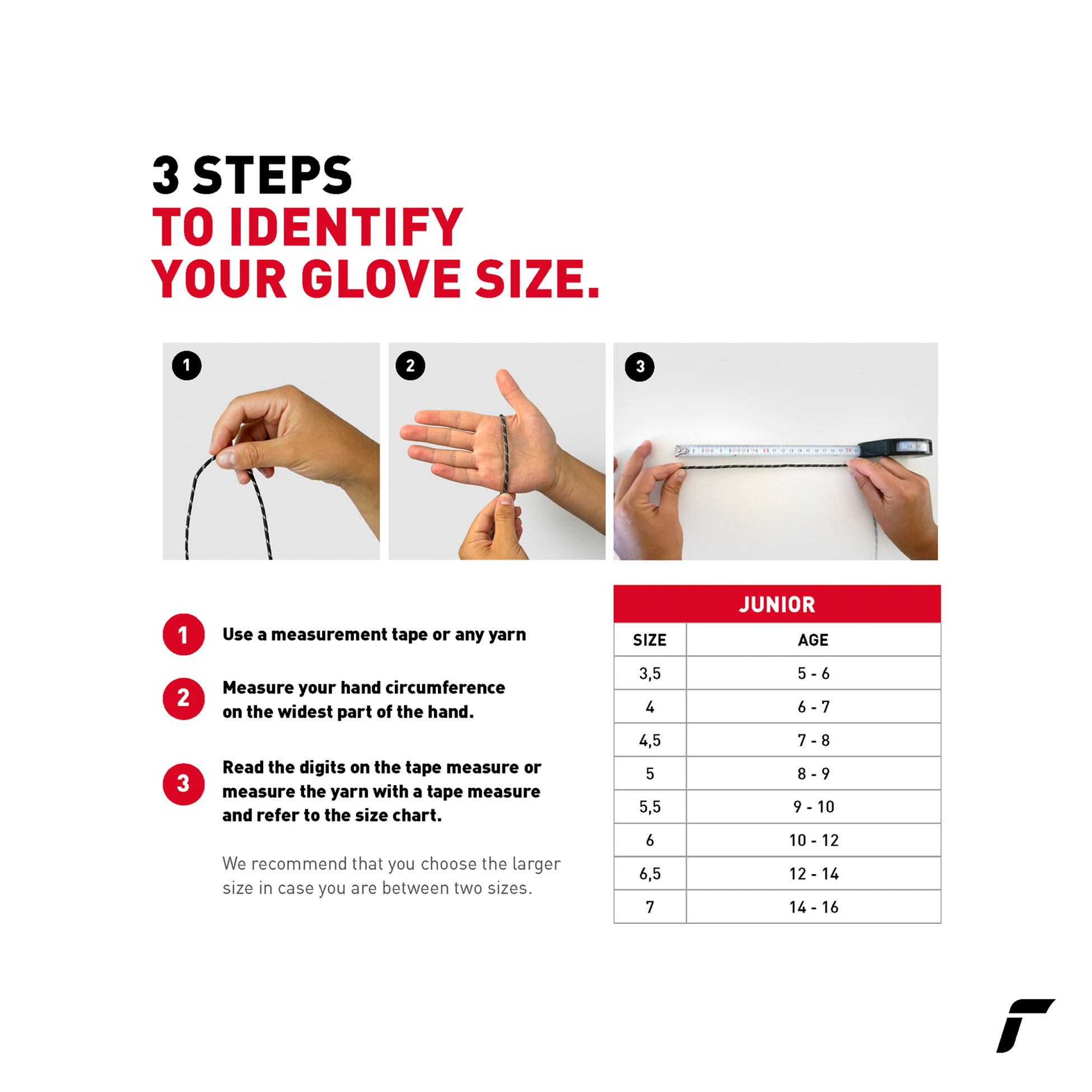 3 STEPS
TO IDENTIFY
YOUR GLOVE SIZE.

1

2

3

1 Use a measurement tape or any yarn

2 Measure your hand circumference on the widest part of the hand.

3 Read the digits on the tape measure or measure the yarn with a tape measure and refer to the size chart.

We recommend that you choose the larger size in case you are between two sizes.

JUNIOR

| SIZE | AGE |
|---|---|
| 3,5 | 5 - 6 |
| 4 | 6 - 7 |
| 4,5 | 7 - 8 |
| 5 | 8 - 9 |
| 5,5 | 9 - 10 |
| 6 | 10 - 12 |
| 6,5 | 12 - 14 |
| 7 | 14 - 16 |