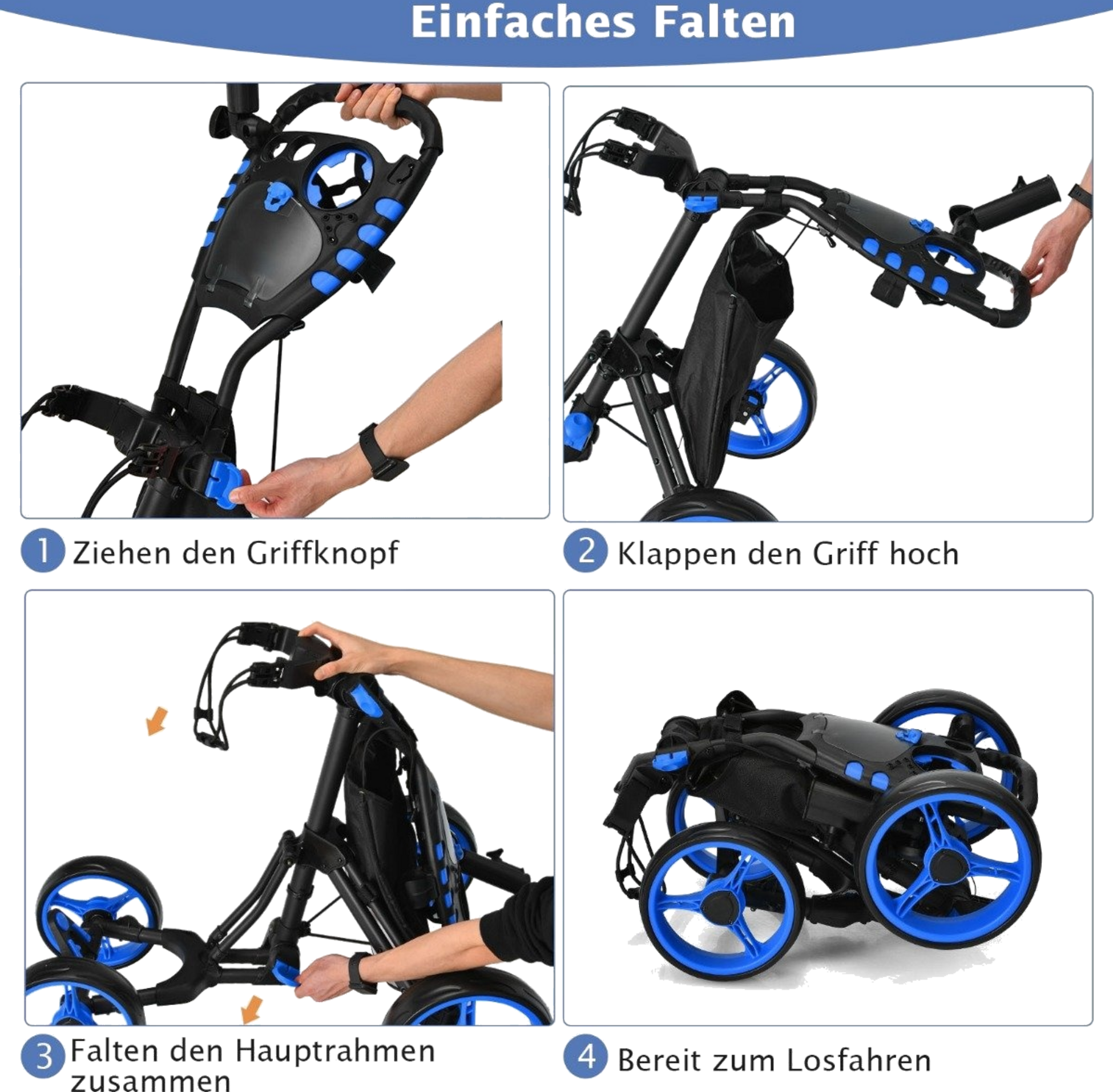 Einfaches Falten

1 Ziehen den Griffknopf

2 Klappen den Griff hoch

3 Falten den Hauptrahmen zusammen

4 Bereit zum Losfahren