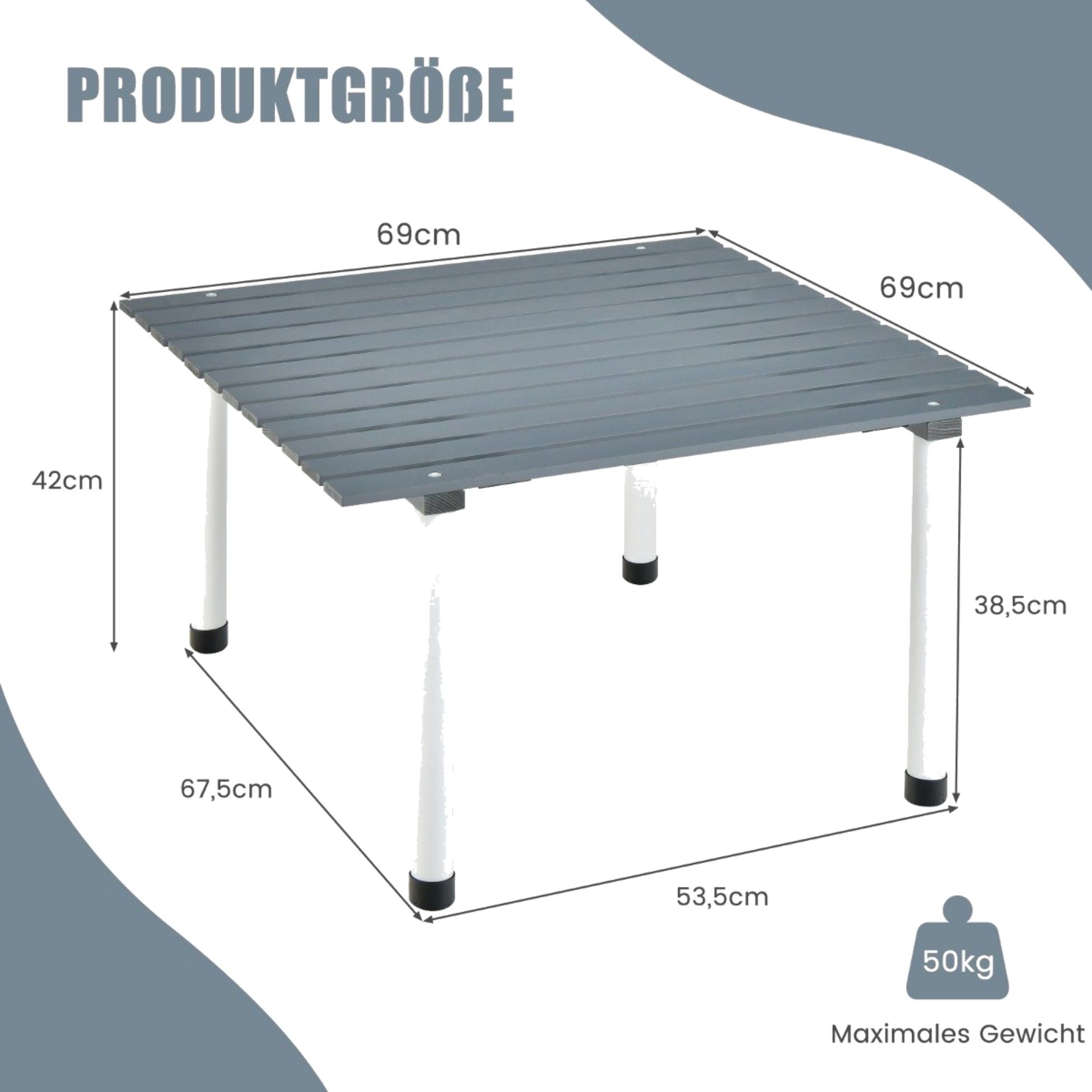 PRODUKTGRÖßE

69cm

69cm

42cm

38,5cm

67,5cm

53,5cm

50kg

Maximales Gewicht