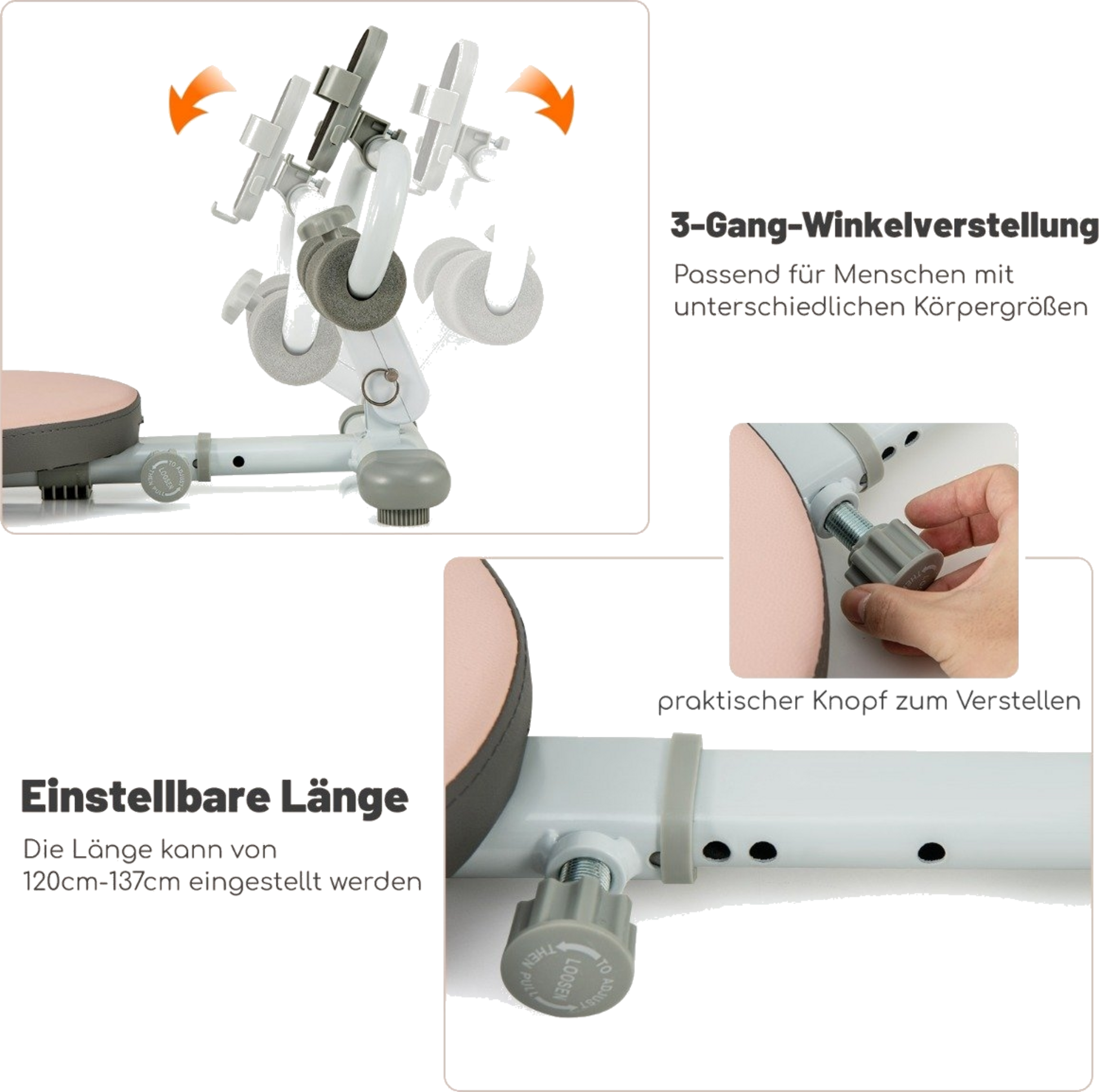 TO ADJUST LOOSEN THEN PULL

3-Gang-Winkelverstellung

Passend für Menschen mit unterschiedlichen Körpergrößen

praktischer Knopf zum Verstellen

Einstellbare Länge

Die Länge kann von 120cm-137cm eingestellt werden

TO ADJUST LOOSEN THEN PULL