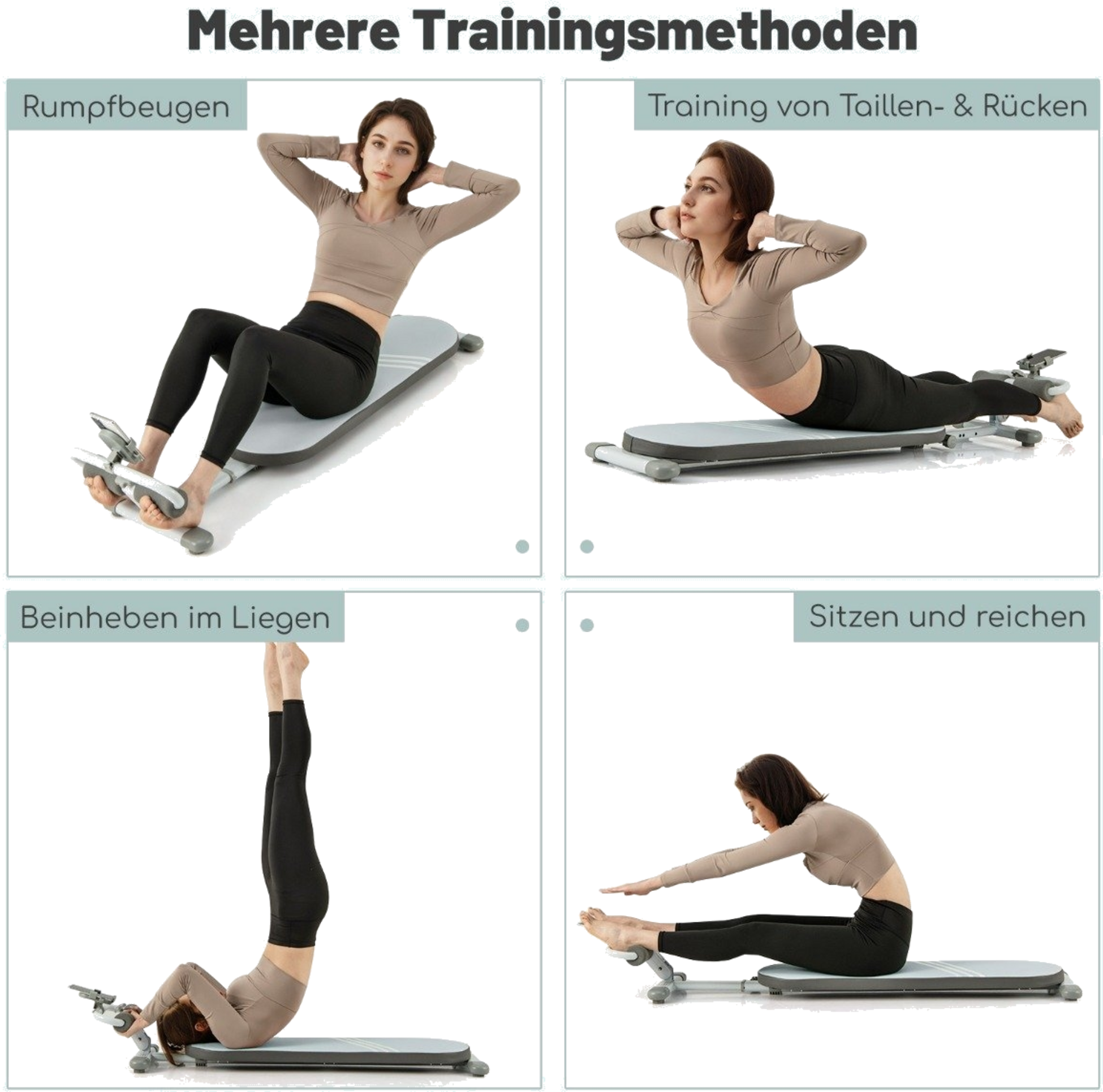 Mehrere Trainingsmethoden

Rumpfbeugen

Training von Taillen- & Rücken

Beinheben im Liegen

Sitzen und reichen