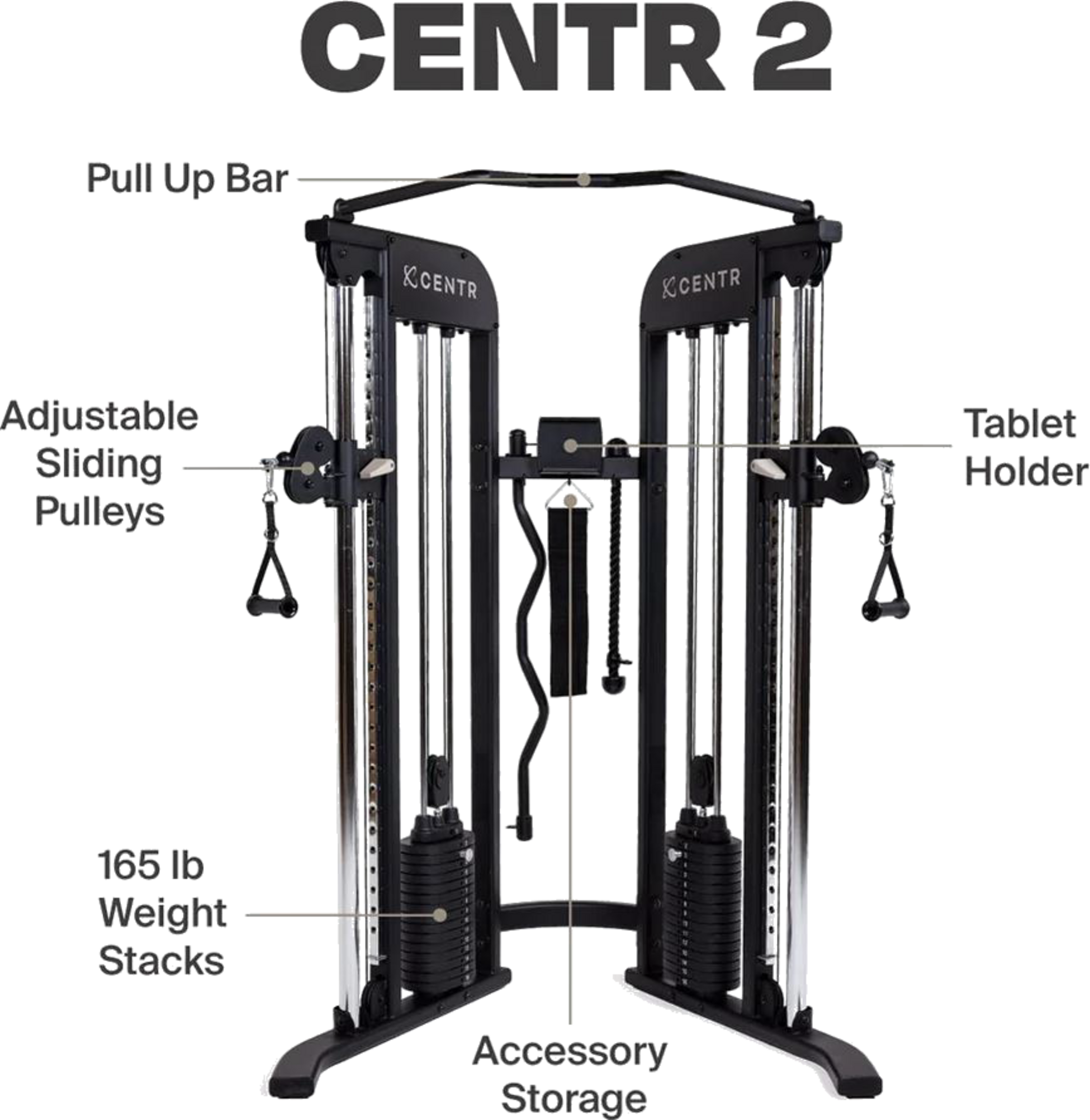 CENTR 2

Pull Up Bar

CENTR

CENTR

Adjustable Sliding Pulleys

Tablet Holder

165 lb Weight Stacks

Accessory Storage