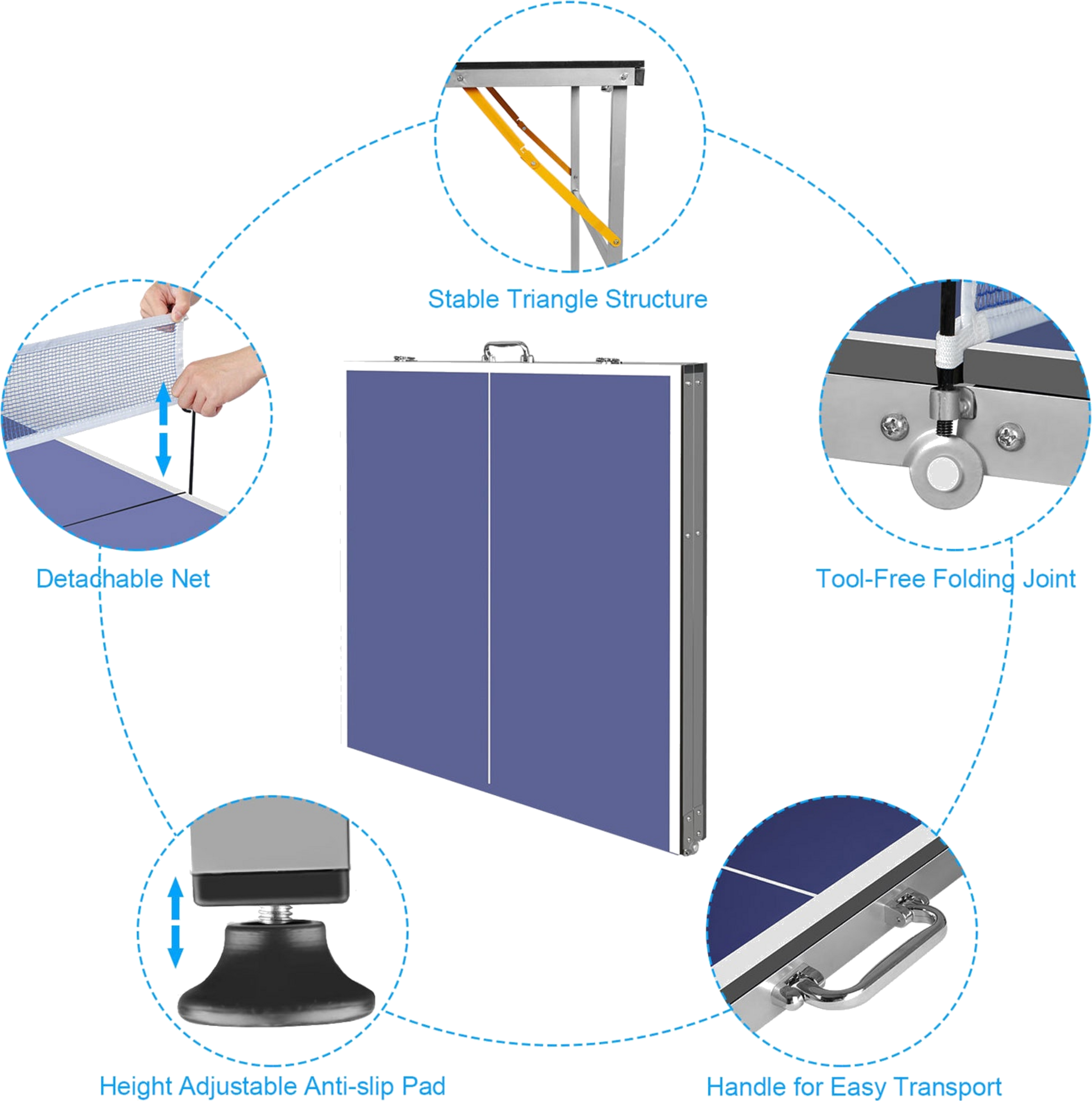 Stable Triangle Structure

Detachable Net

Tool-Free Folding Joint

Height Adjustable Anti-slip Pad

Handle for Easy Transport