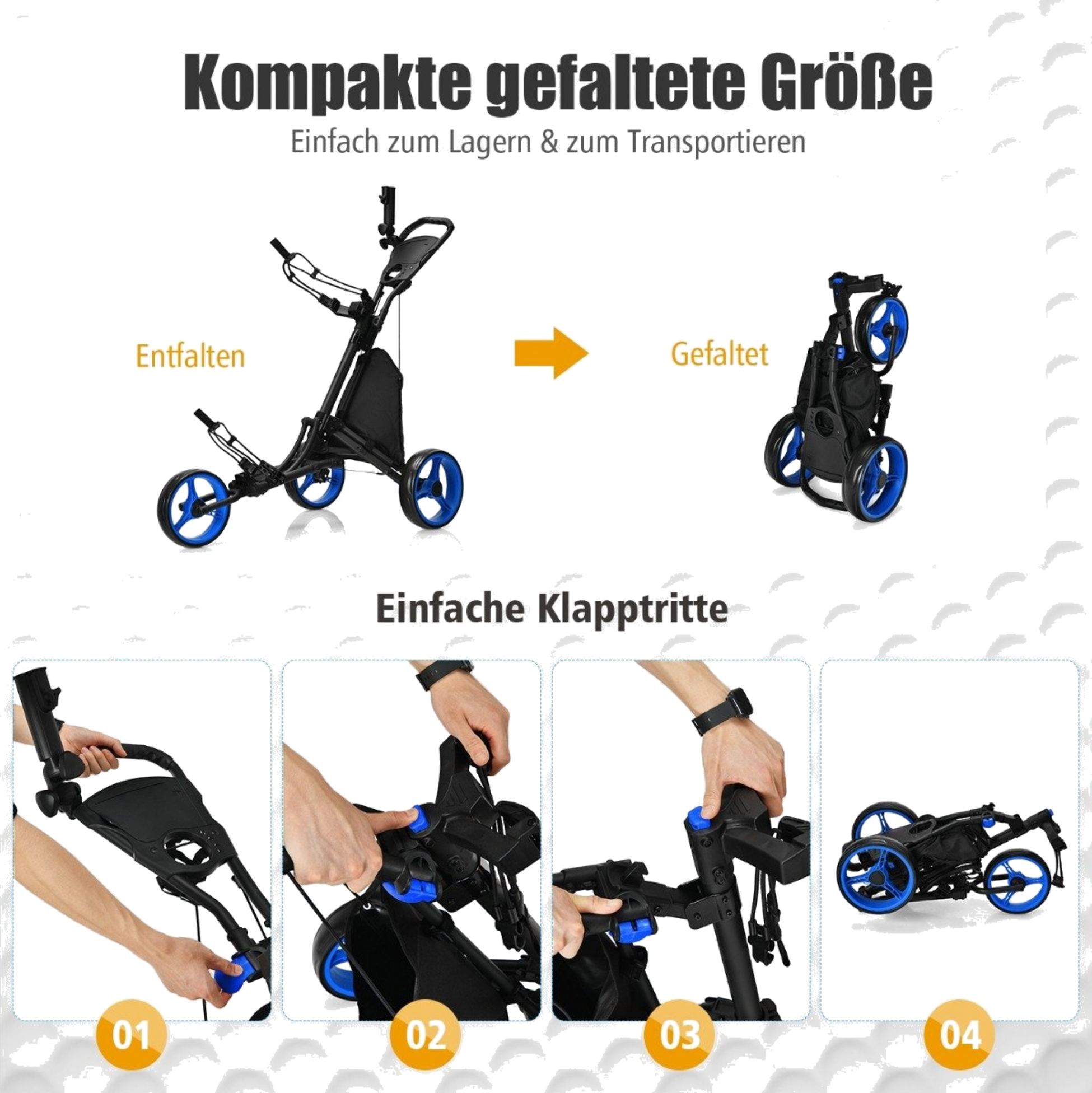 Kompakte gefaltete Größe
Einfach zum Lagern & zum Transportieren

Entfalten

Gefaltet

Einfache Klapptritte

01

02

03

04