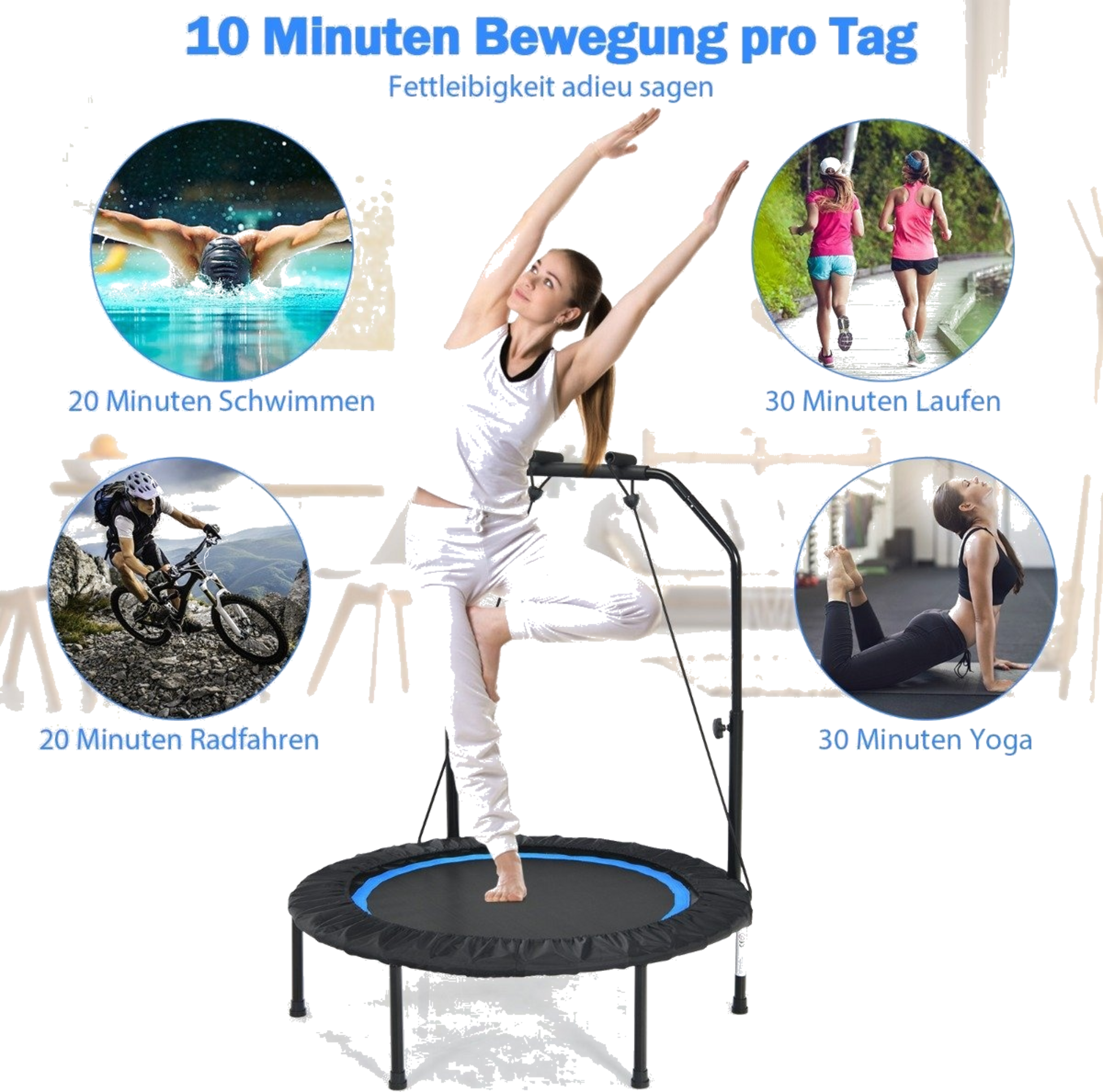 10 Minuten Bewegung pro Tag
Fettleibigkeit adieu sagen

20 Minuten Schwimmen

30 Minuten Laufen

20 Minuten Radfahren

30 Minuten Yoga